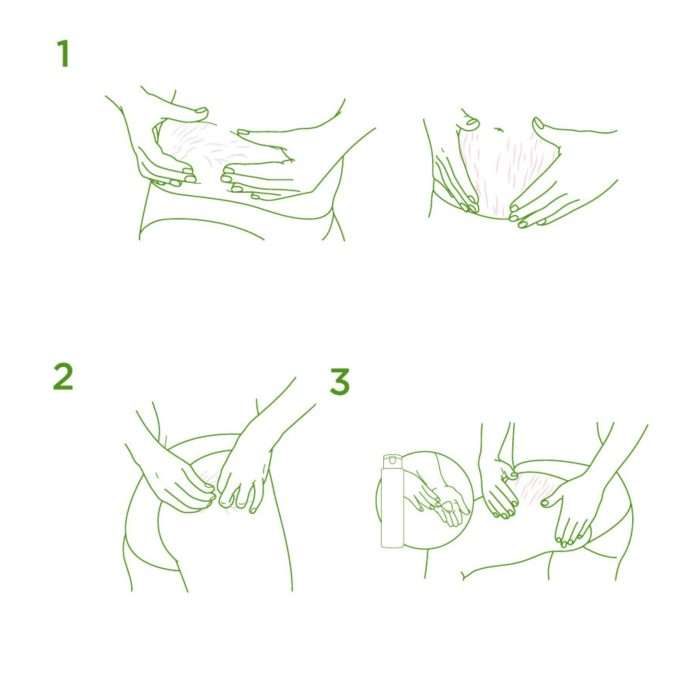 1

2

3